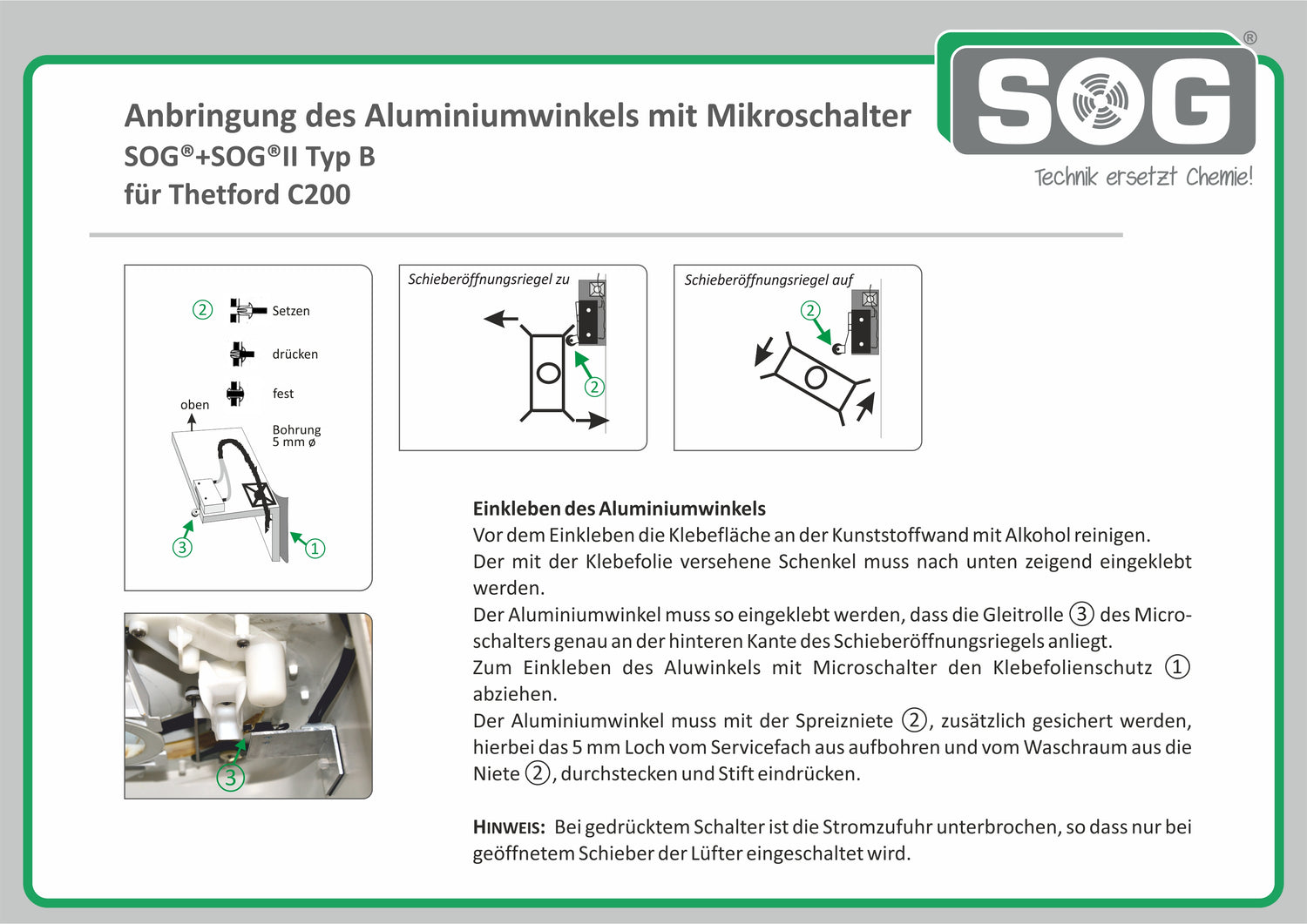 Anbringung des Aluminiumwinkels mit Mikroschalter
SOG®+SOG®II Typ B
für Thetford C200

SOG®
Technik ersetzt Chemie!

② Setzen
drücken
fest
oben
Bohrung 5 mm ø
③
①

Schieberöffnungsriegel zu
②

Schieberöffnungsriegel auf
②

③

Einkleben des Aluminiumwinkels
Vor dem Einkleben die Klebefläche an der Kunststoffwand mit Alkohol reinigen.
Der mit der Klebefolie versehene Schenkel muss nach unten zeigend eingeklebt werden.
Der Aluminiumwinkel muss so eingeklebt werden, dass die Gleitrolle ③ des Microschalters genau an der hinteren Kante des Schieberöffnungsriegels anliegt.
Zum Einkleben des Aluwinkels mit Microschalter den Klebefolienschutz ① abziehen.
Der Aluminiumwinkel muss mit der Spreizniete ②, zusätzlich gesichert werden, hierbei das 5 mm Loch vom Servicefach aus aufbohren und vom Waschraum aus die Niete ②, durchstecken und Stift eindrücken.

HINWEIS: Bei gedrücktem Schalter ist die Stromzufuhr unterbrochen, so dass nur bei geöffnetem Schieber der Lüfter eingeschaltet wird.