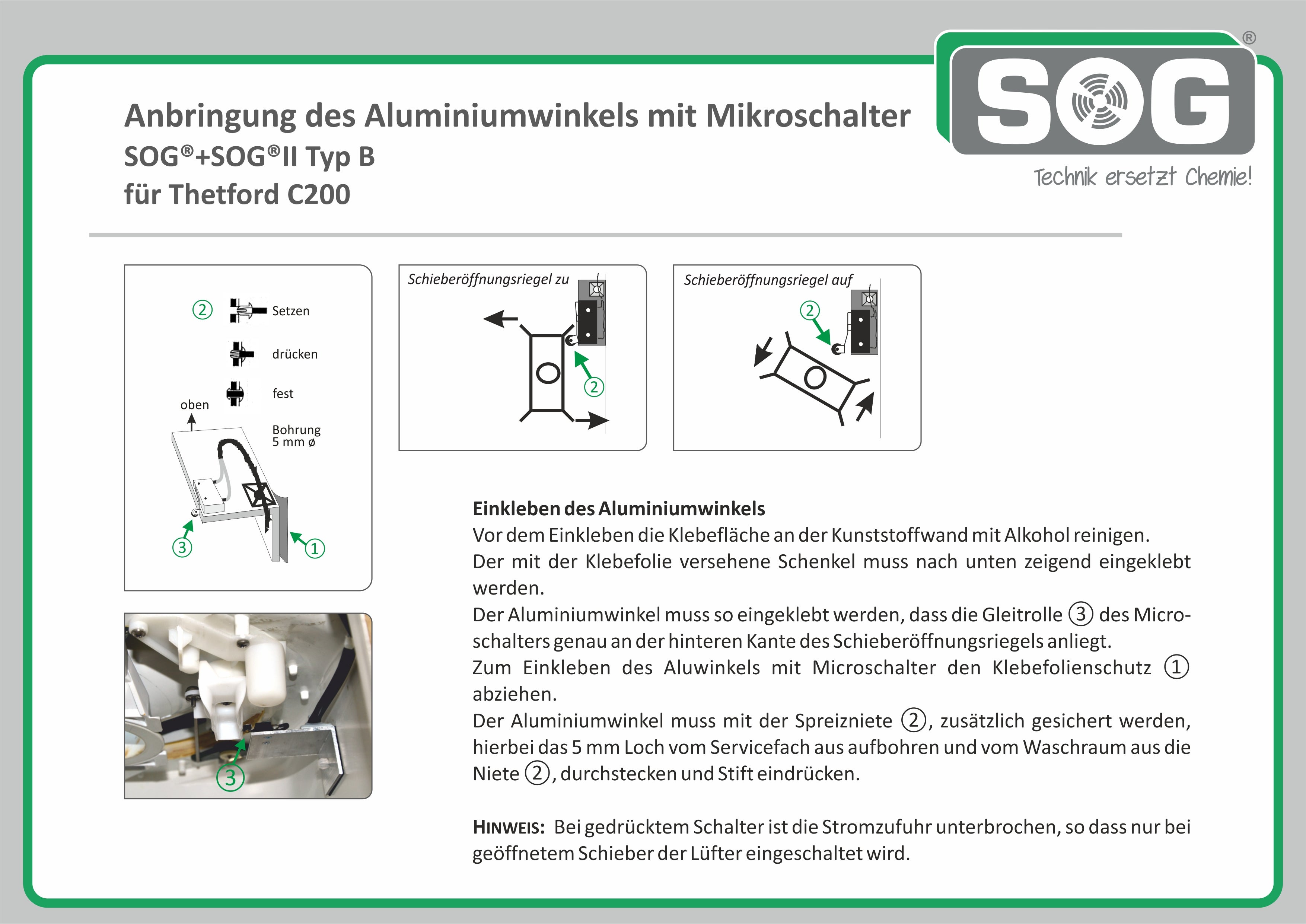 Anbringung des Aluminiumwinkels mit Mikroschalter
SOG®+SOG®II Typ B
für Thetford C200

SOG®
Technik ersetzt Chemie!

② Setzen
drücken
fest
oben
Bohrung 5 mm ø
③
①

Schieberöffnungsriegel zu
②

Schieberöffnungsriegel auf
②

③

Einkleben des Aluminiumwinkels
Vor dem Einkleben die Klebefläche an der Kunststoffwand mit Alkohol reinigen.
Der mit der Klebefolie versehene Schenkel muss nach unten zeigend eingeklebt werden.
Der Aluminiumwinkel muss so eingeklebt werden, dass die Gleitrolle ③ des Microschalters genau an der hinteren Kante des Schieberöffnungsriegels anliegt.
Zum Einkleben des Aluwinkels mit Microschalter den Klebefolienschutz ① abziehen.
Der Aluminiumwinkel muss mit der Spreizniete ②, zusätzlich gesichert werden, hierbei das 5 mm Loch vom Servicefach aus aufbohren und vom Waschraum aus die Niete ②, durchstecken und Stift eindrücken.

HINWEIS: Bei gedrücktem Schalter ist die Stromzufuhr unterbrochen, so dass nur bei geöffnetem Schieber der Lüfter eingeschaltet wird.