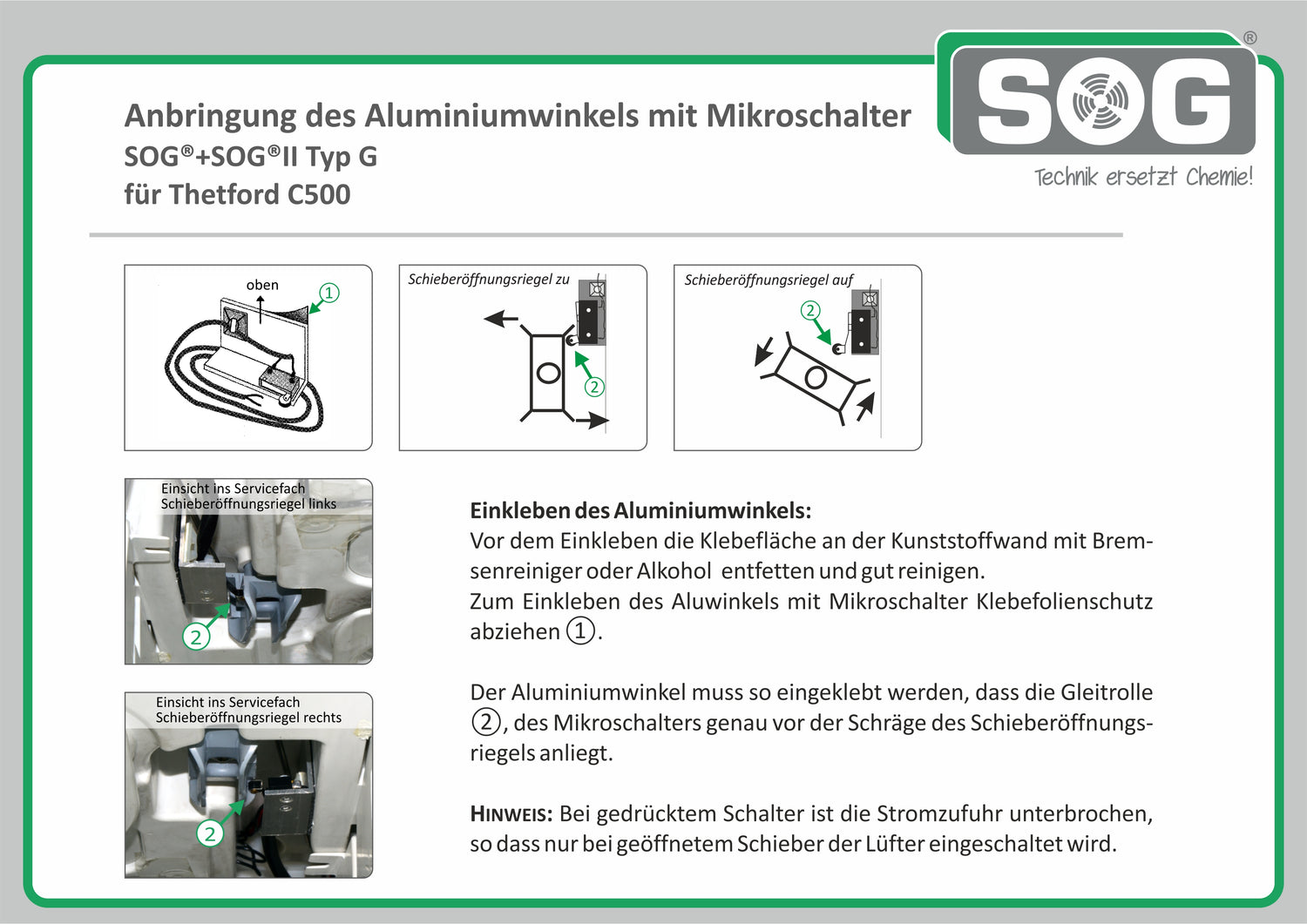 Anbringung des Aluminiumwinkels mit Mikroschalter
SOG®+SOG®II Typ G
für Thetford C500

SOG®
Technik ersetzt Chemie!

oben
①

Schieberöffnungsriegel zu
②

Schieberöffnungsriegel auf
②

Einsicht ins Servicefach
Schieberöffnungsriegel links
②

Einsicht ins Servicefach
Schieberöffnungsriegel rechts
②

Einkleben des Aluminiumwinkels:
Vor dem Einkleben die Klebefläche an der Kunststoffwand mit Bremsenreiniger oder Alkohol entfetten und gut reinigen.
Zum Einkleben des Aluwinkels mit Mikroschalter Klebefolienschutz abziehen ①.

Der Aluminiumwinkel muss so eingeklebt werden, dass die Gleitrolle ②, des Mikroschalters genau vor der Schräge des Schieberöffnungsriegels anliegt.

HINWEIS: Bei gedrücktem Schalter ist die Stromzufuhr unterbrochen, so dass nur bei geöffnetem Schieber der Lüfter eingeschaltet wird.