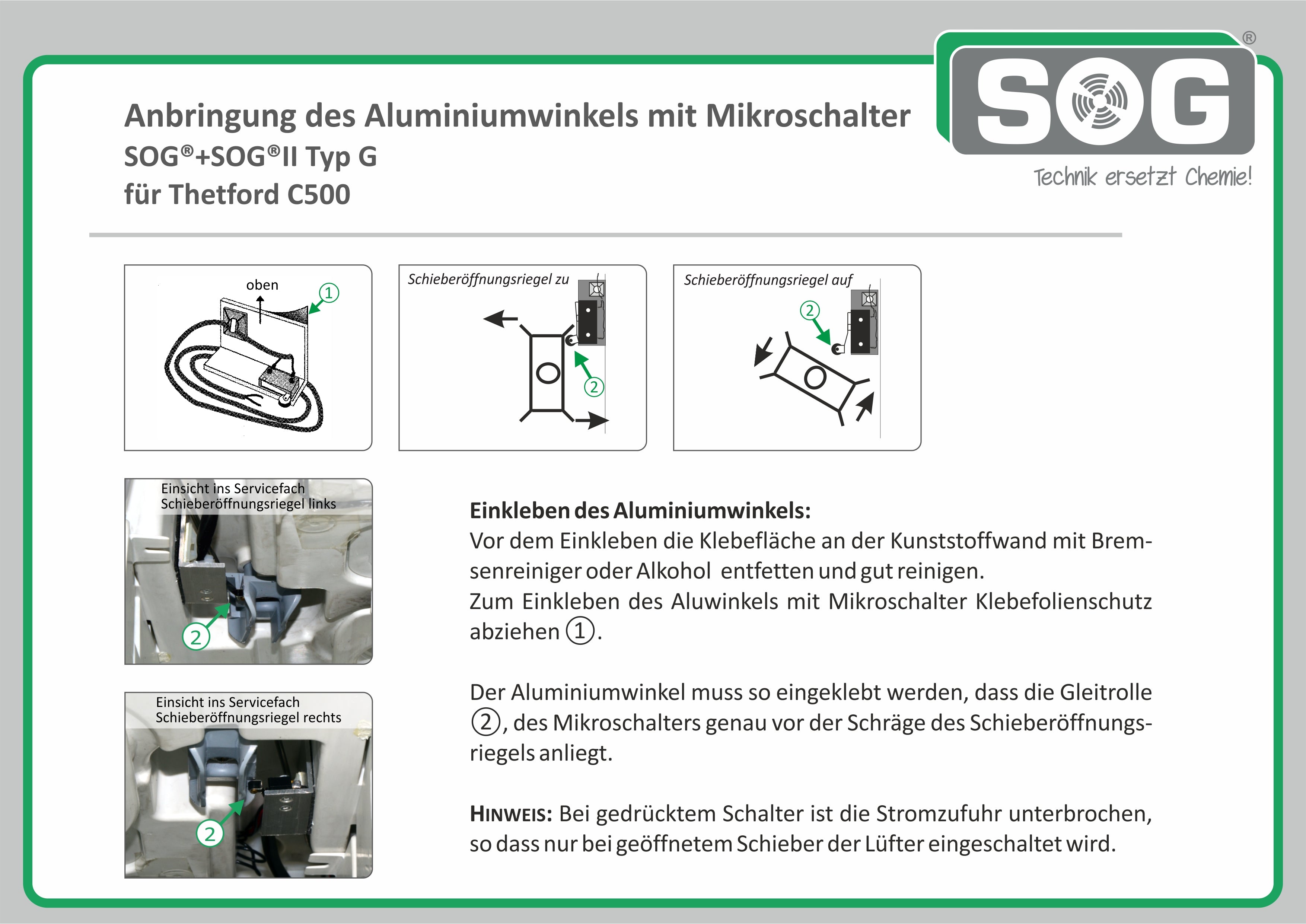 Anbringung des Aluminiumwinkels mit Mikroschalter
SOG®+SOG®II Typ G
für Thetford C500

SOG®
Technik ersetzt Chemie!

oben
①

Schieberöffnungsriegel zu
②

Schieberöffnungsriegel auf
②

Einsicht ins Servicefach
Schieberöffnungsriegel links
②

Einsicht ins Servicefach
Schieberöffnungsriegel rechts
②

Einkleben des Aluminiumwinkels:
Vor dem Einkleben die Klebefläche an der Kunststoffwand mit Bremsenreiniger oder Alkohol entfetten und gut reinigen.
Zum Einkleben des Aluwinkels mit Mikroschalter Klebefolienschutz abziehen ①.

Der Aluminiumwinkel muss so eingeklebt werden, dass die Gleitrolle ②, des Mikroschalters genau vor der Schräge des Schieberöffnungsriegels anliegt.

HINWEIS: Bei gedrücktem Schalter ist die Stromzufuhr unterbrochen, so dass nur bei geöffnetem Schieber der Lüfter eingeschaltet wird.